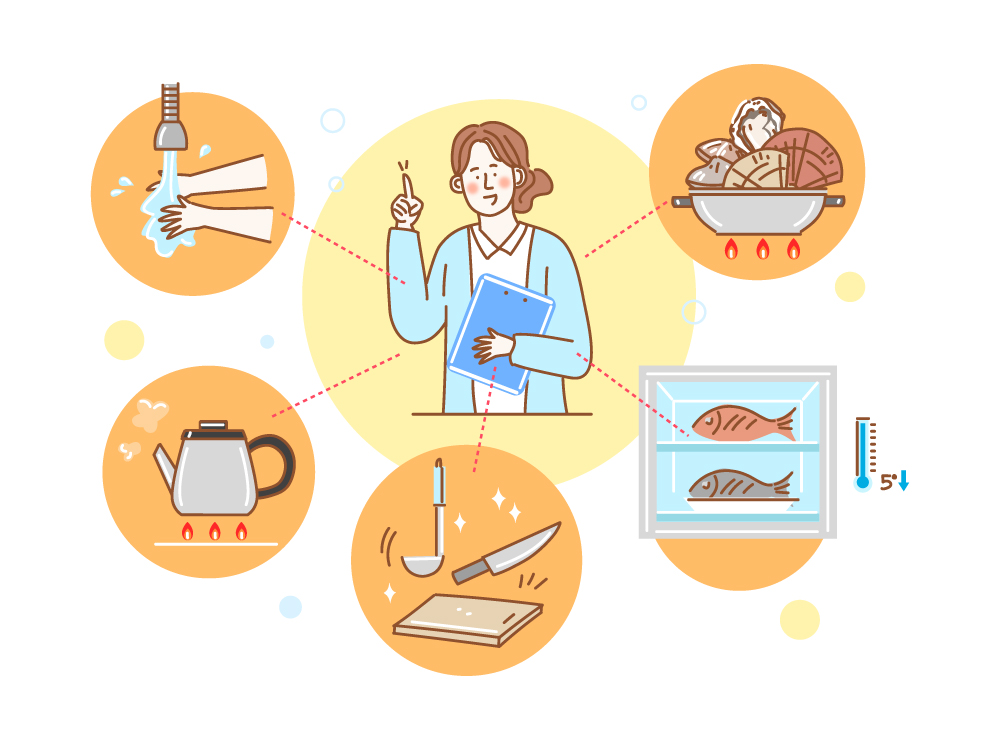 5°